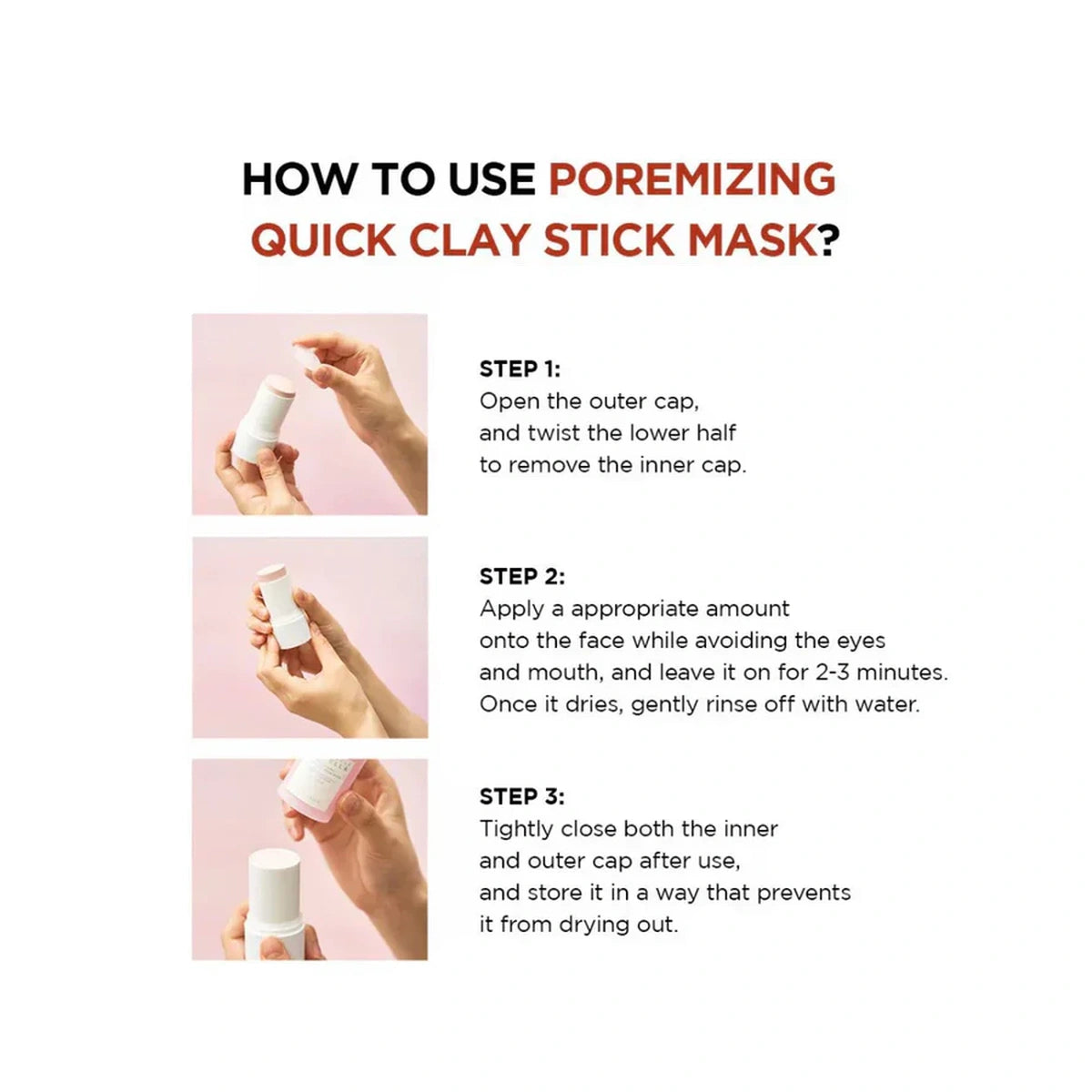 HOW TO USE POREMIZING QUICK CLAY STICK MASK?

STEP 1:
Open the outer cap, and twist the lower half to remove the inner cap.

STEP 2:
Apply a appropriate amount onto the face while avoiding the eyes and mouth, and leave it on for 2-3 minutes. Once it dries, gently rinse off with water.

STEP 3:
Tightly close both the inner and outer cap after use, and store it in a way that prevents it from drying out.